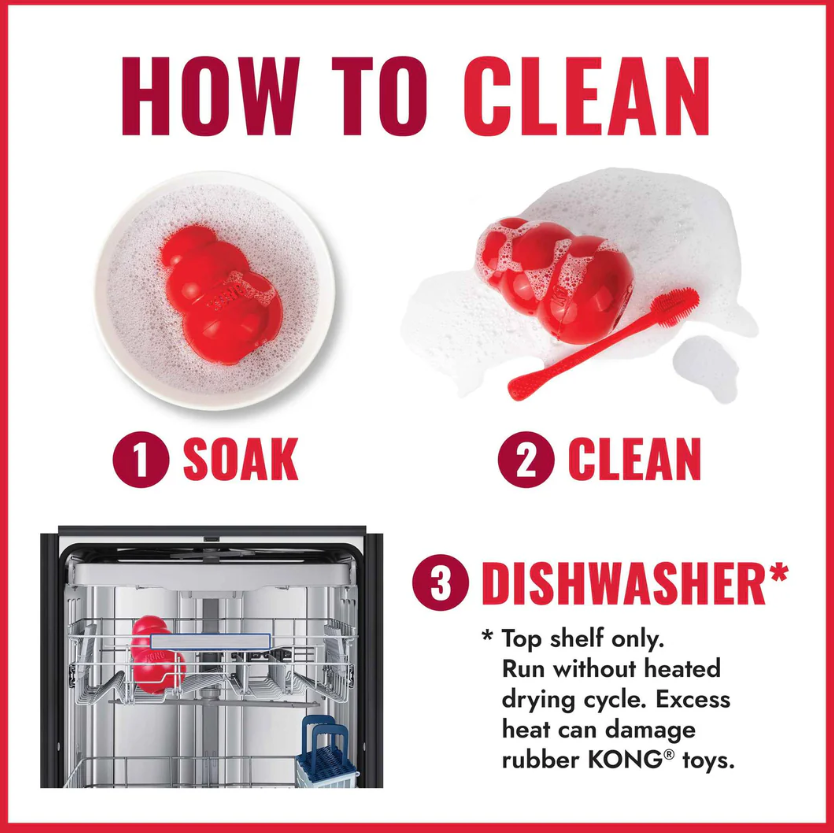 HOW TO CLEAN

1 SOAK

2 CLEAN

3 DISHWASHER*

* Top shelf only. Run without heated drying cycle. Excess heat can damage rubber KONG® toys.